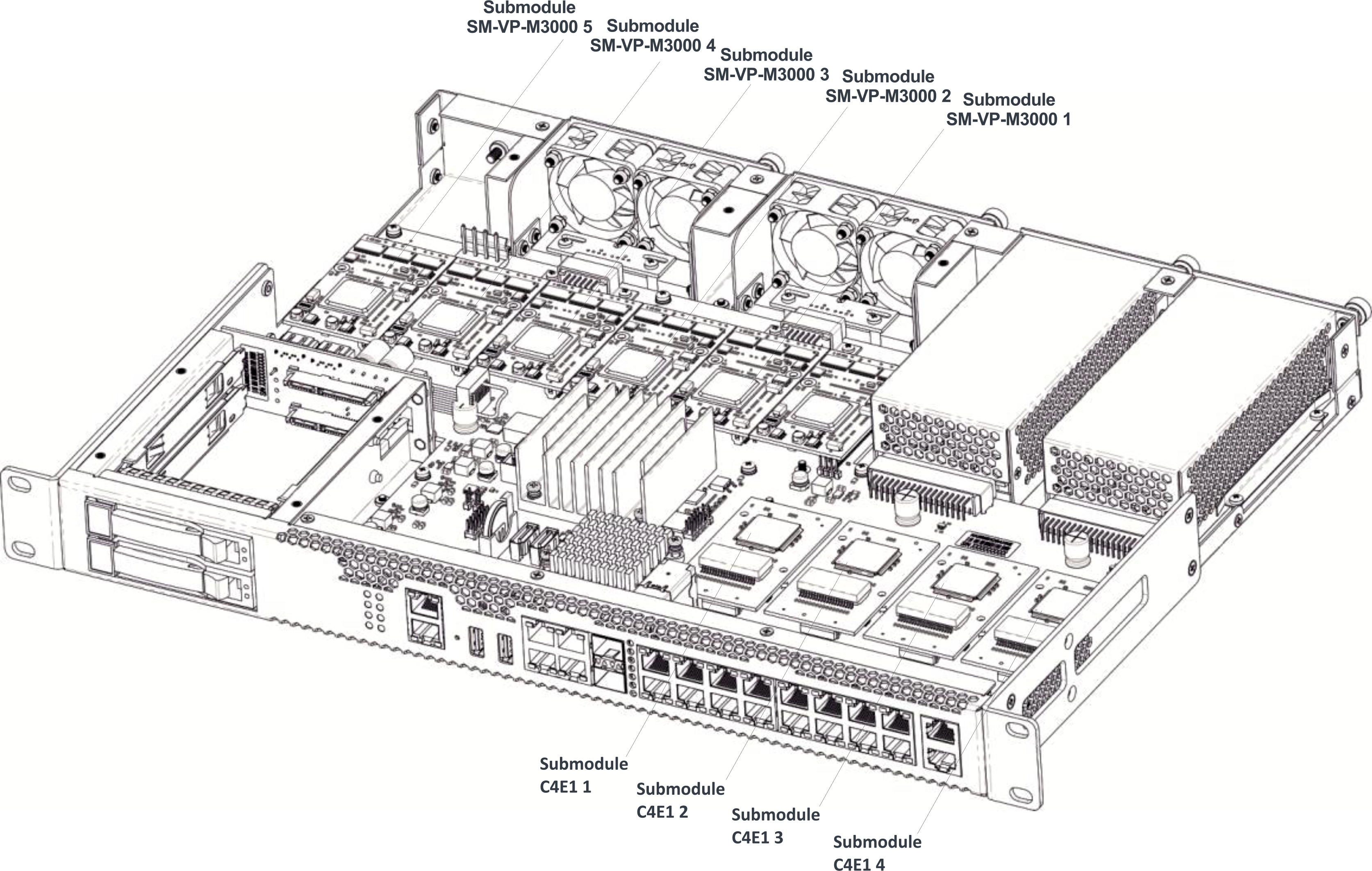 Submodule
SM-VP-M3000 5

Submodule
SM-VP-M3000 4

Submodule
SM-VP-M3000 3

Submodule
SM-VP-M3000 2

Submodule
SM-VP-M3000 1

Submodule
C4E1 1

Submodule
C4E1 2

Submodule
C4E1 3

Submodule
C4E1 4