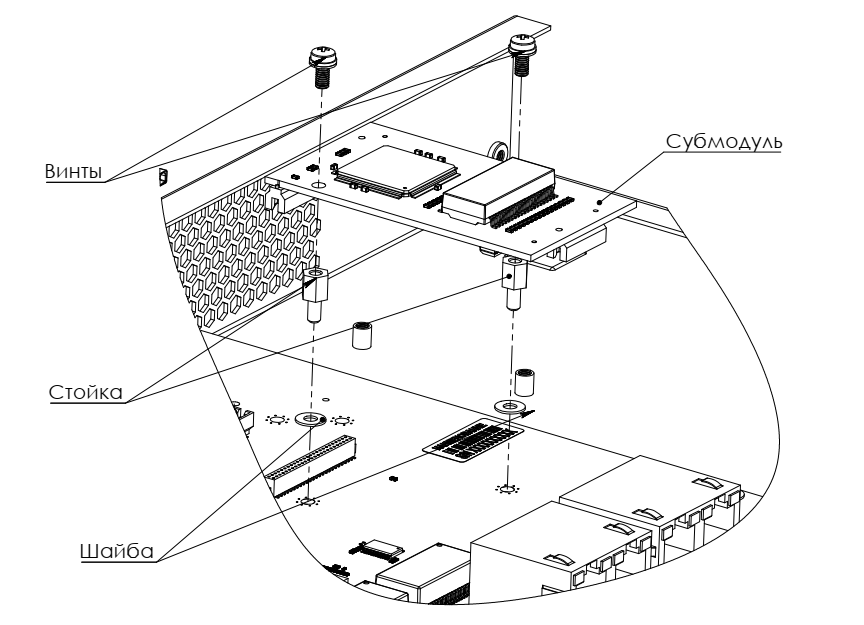 Винты

Субмодуль

Стойка

Шайба