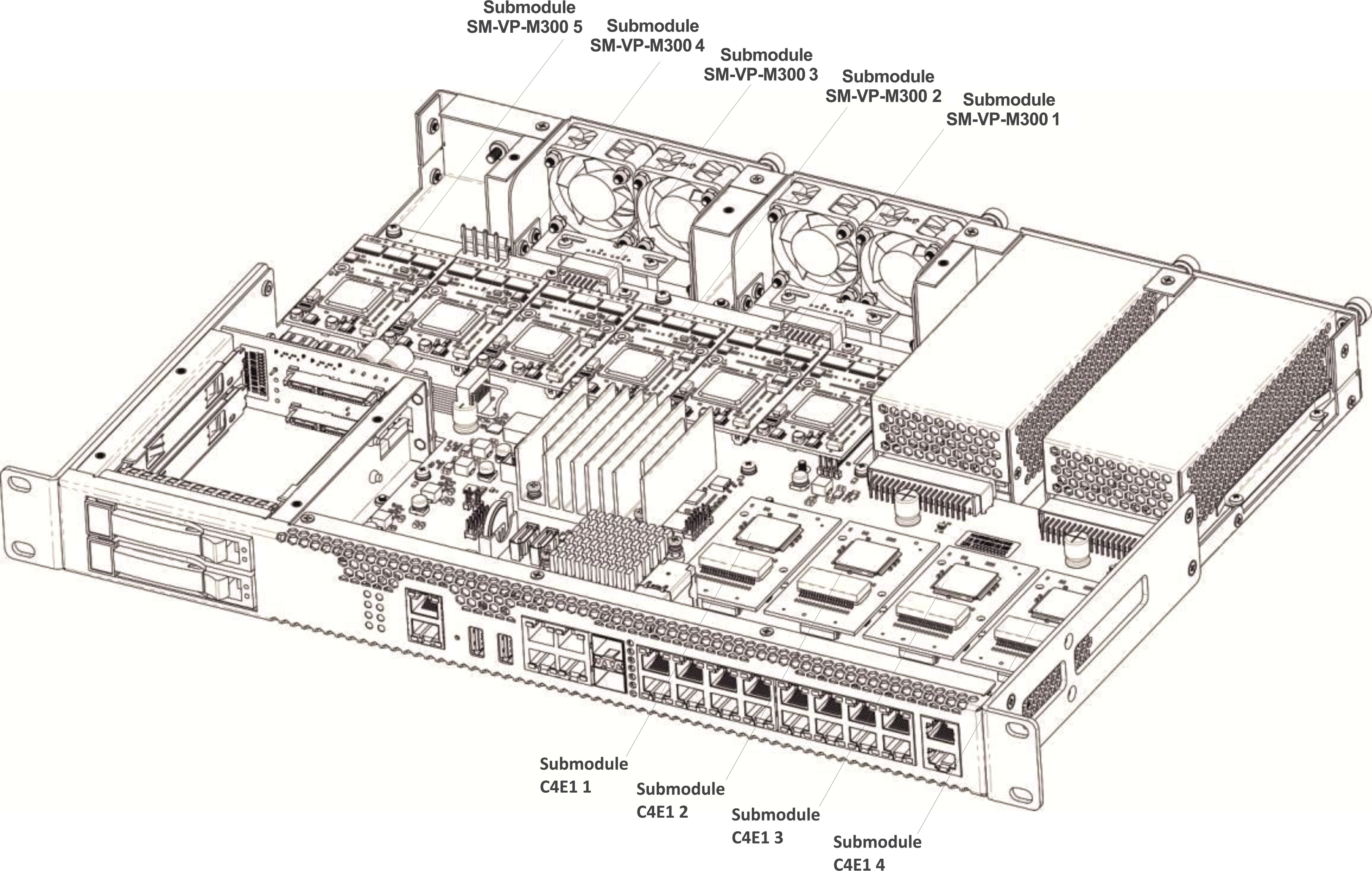 Submodule SM-VP-M300 5

Submodule SM-VP-M300 4

Submodule SM-VP-M300 3

Submodule SM-VP-M300 2

Submodule SM-VP-M300 1

Submodule C4E1 1

Submodule C4E1 2

Submodule C4E1 3

Submodule C4E1 4