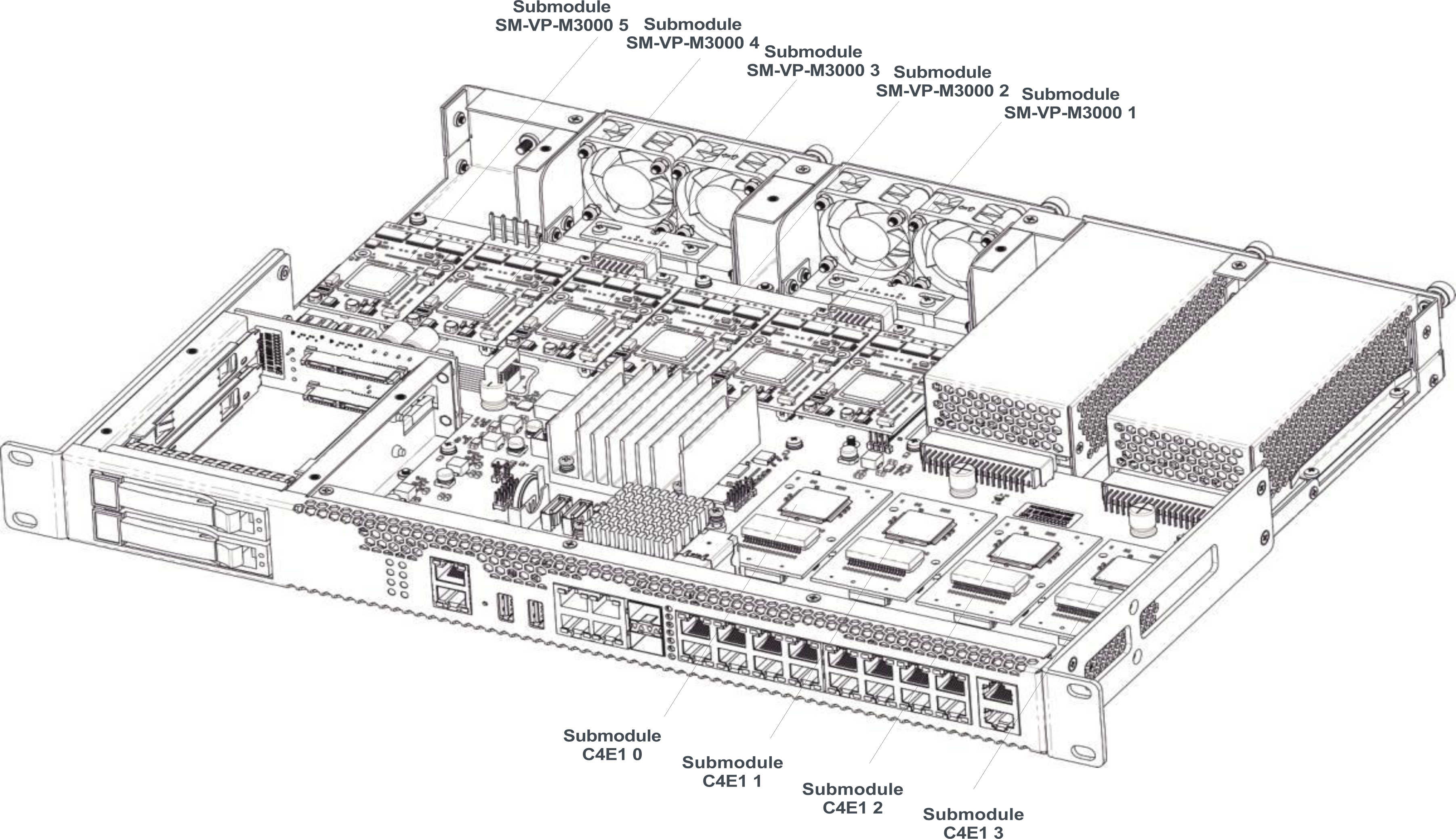 Submodule
SM-VP-M3000 5

Submodule
SM-VP-M3000 4

Submodule
SM-VP-M3000 3

Submodule
SM-VP-M3000 2

Submodule
SM-VP-M3000 1

Submodule
C4E1 0

Submodule
C4E1 1

Submodule
C4E1 2

Submodule
C4E1 3