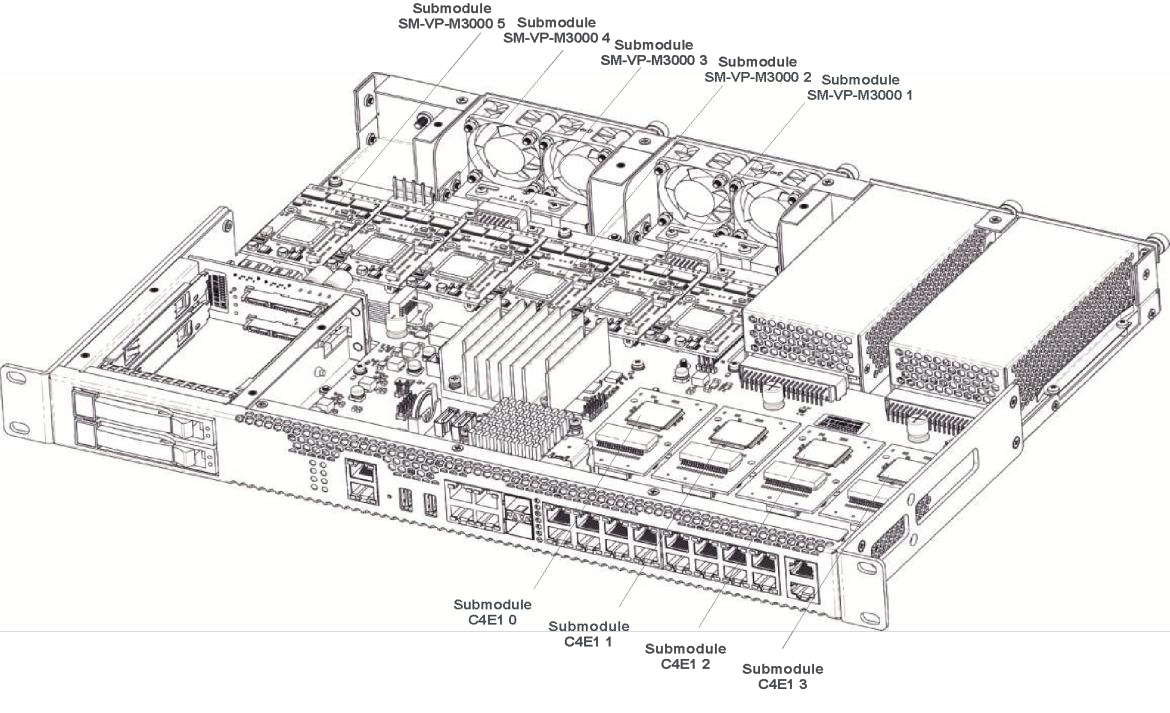 Submodule
SM-VP-M3000 5

Submodule
SM-VP-M3000 4

Submodule
SM-VP-M3000 3

Submodule
SM-VP-M3000 2

Submodule
SM-VP-M3000 1

Submodule
C4E1 0

Submodule
C4E1 1

Submodule
C4E1 2

Submodule
C4E1 3