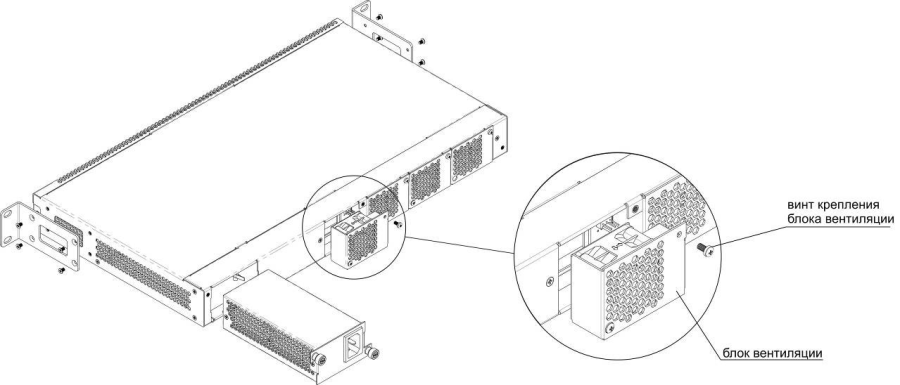 винт крепления блока вентиляции

блок вентиляции