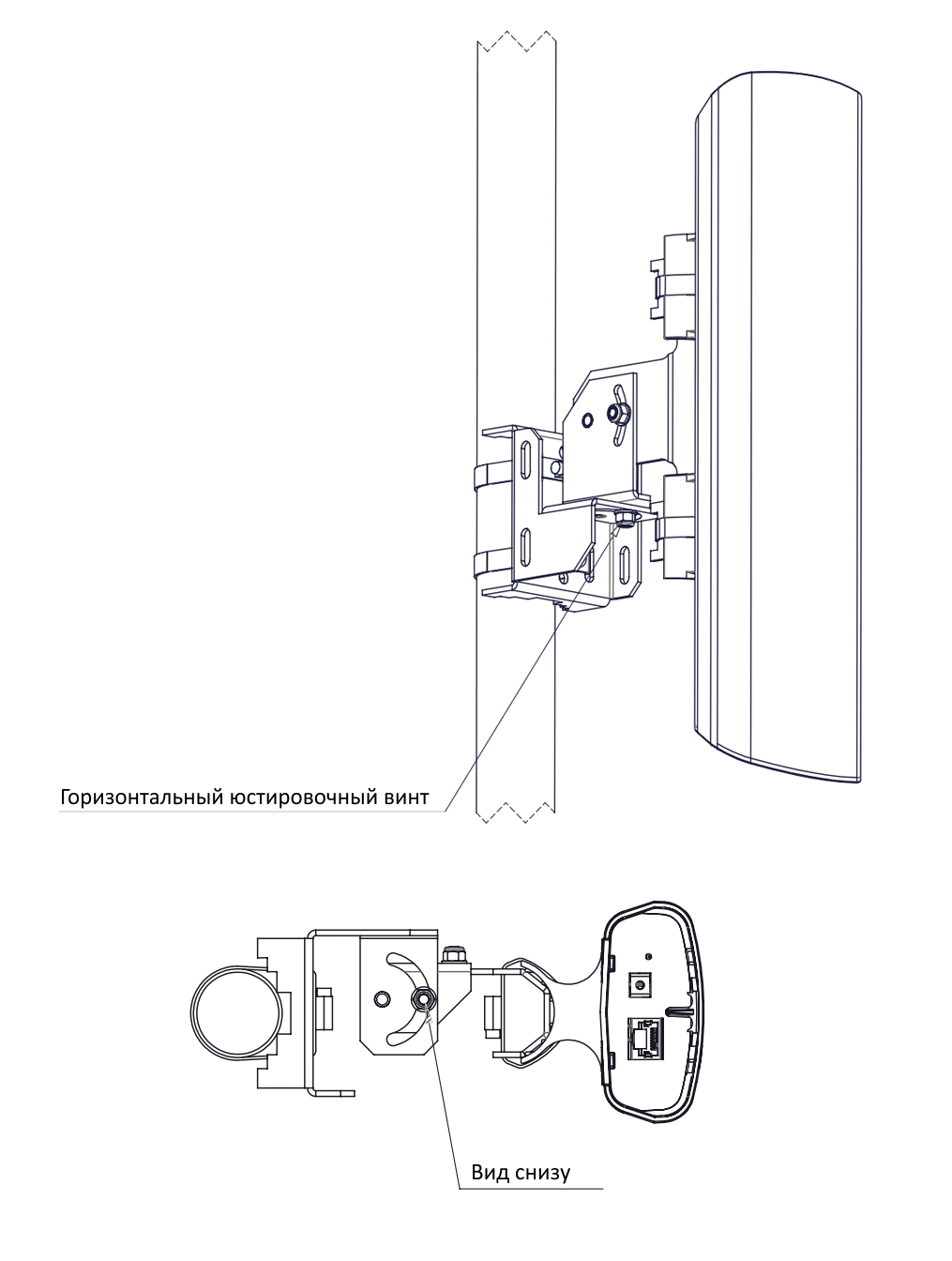 Горизонтальный юстировочный винт

Вид снизу