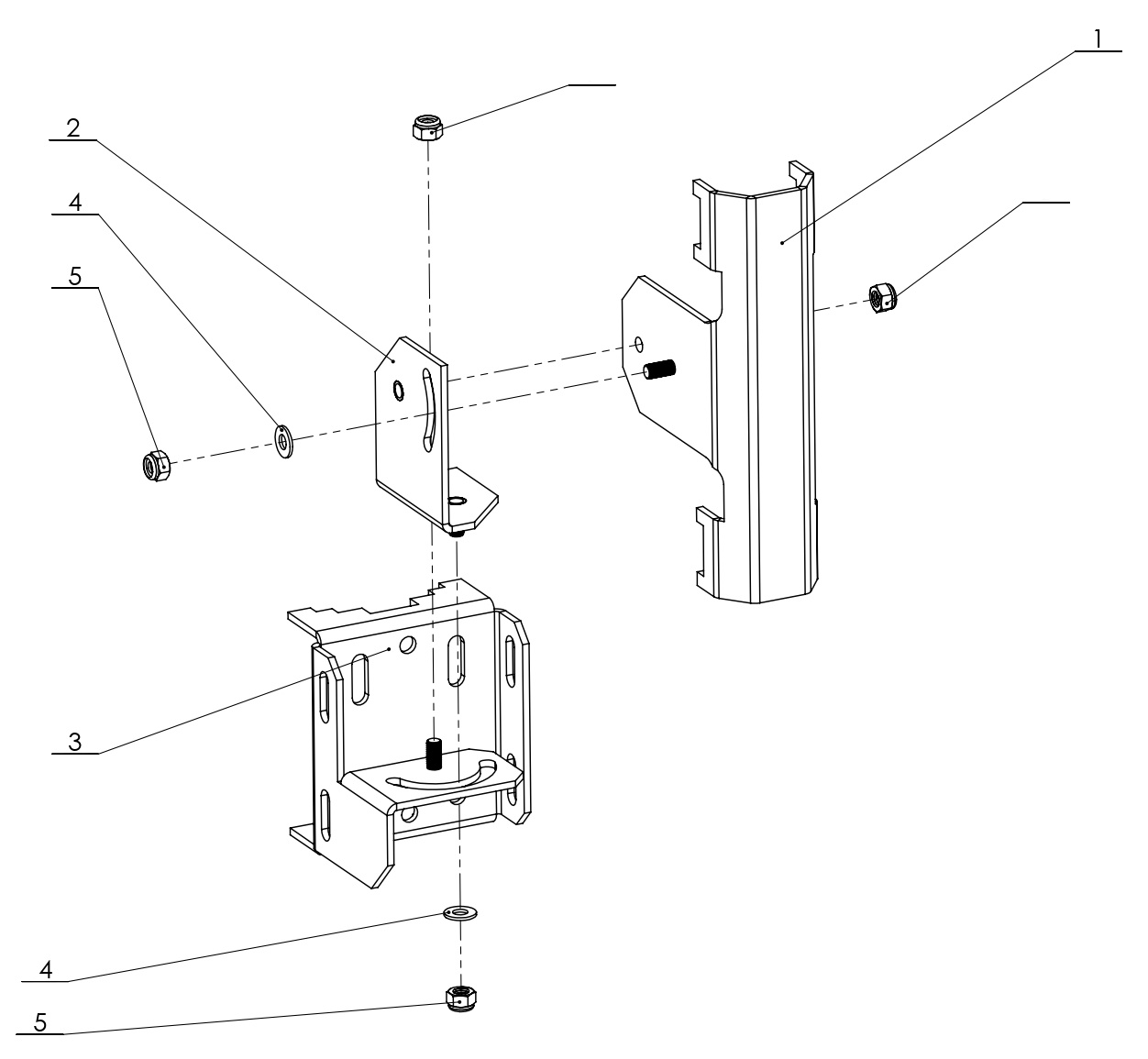 1
2
4
5
3
4
5