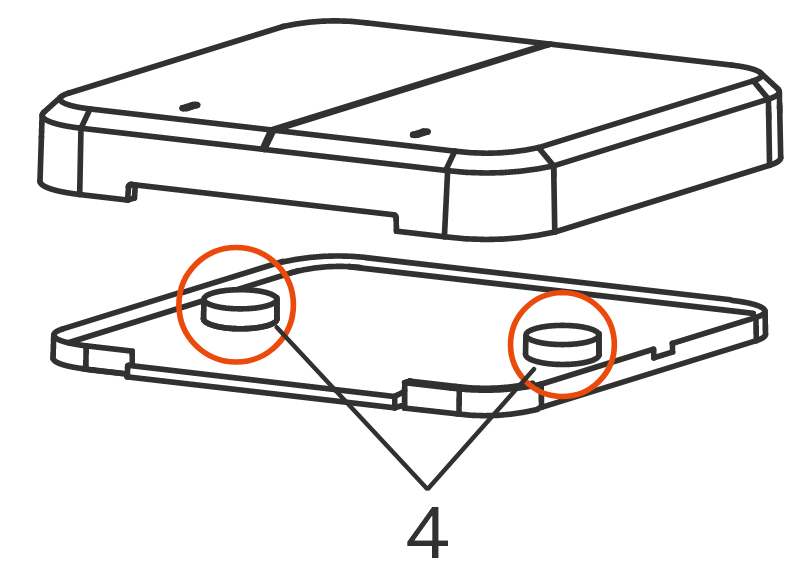 4