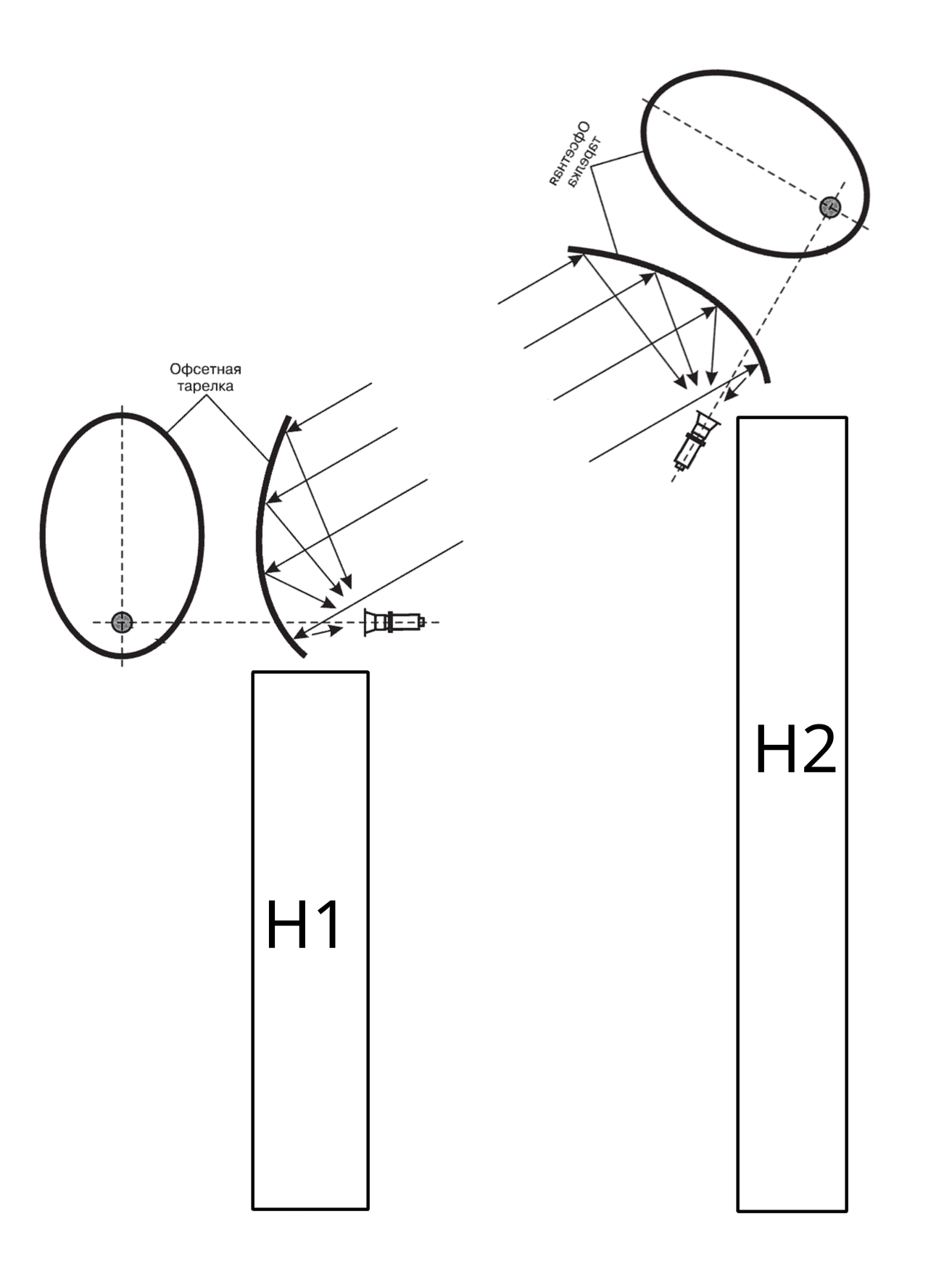 Офсетная тарелка

Офсетная тарелка

H1

H2