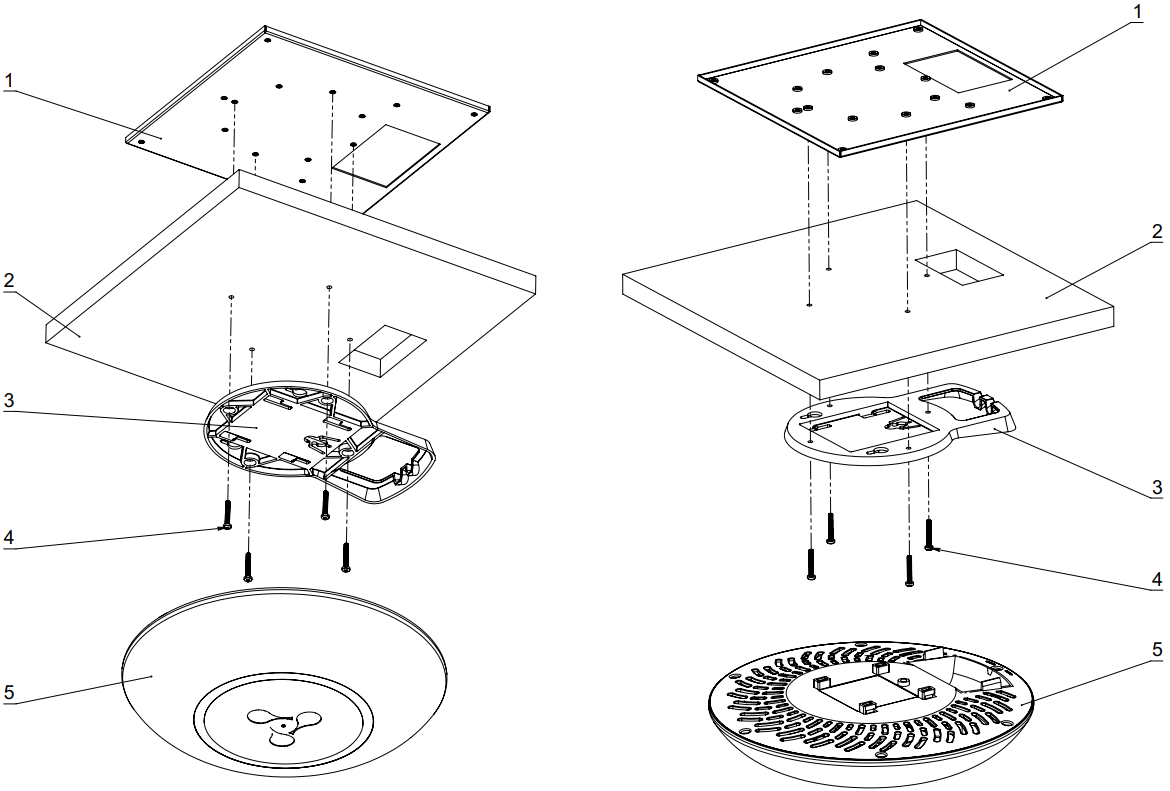 1
2
3
4
5
1
2
3
4
5