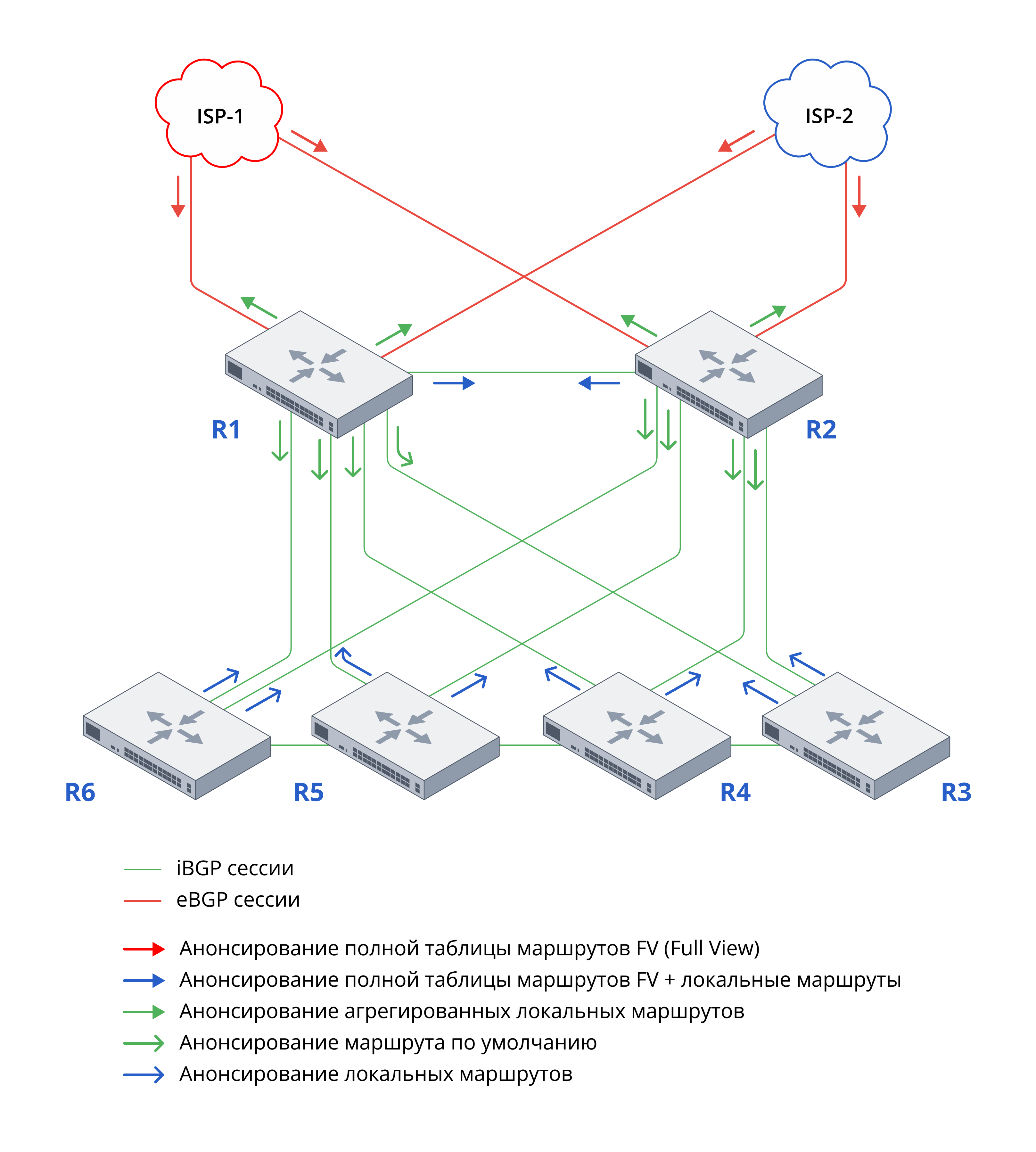 ISP-1

ISP-2

R1

R2

R6

R5

R4

R3

iBGP сессии
eBGP сессии

Анонсирование полной таблицы маршрутов FV (Full View)
Анонсирование полной таблицы маршрутов FV + локальные маршруты
Анонсирование агрегированных локальных маршрутов
Анонсирование маршрута по умолчанию
Анонсирование локальных маршрутов