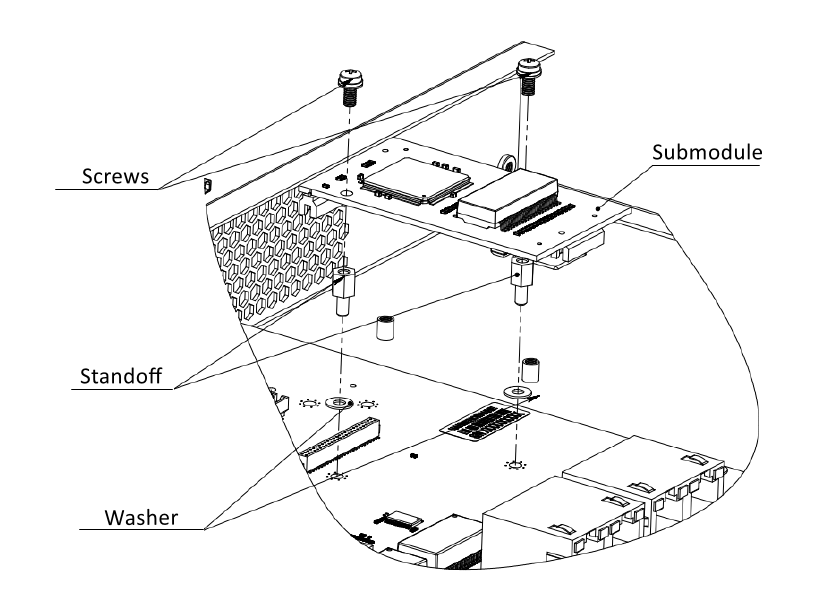 Screws

Submodule

Standoff

Washer