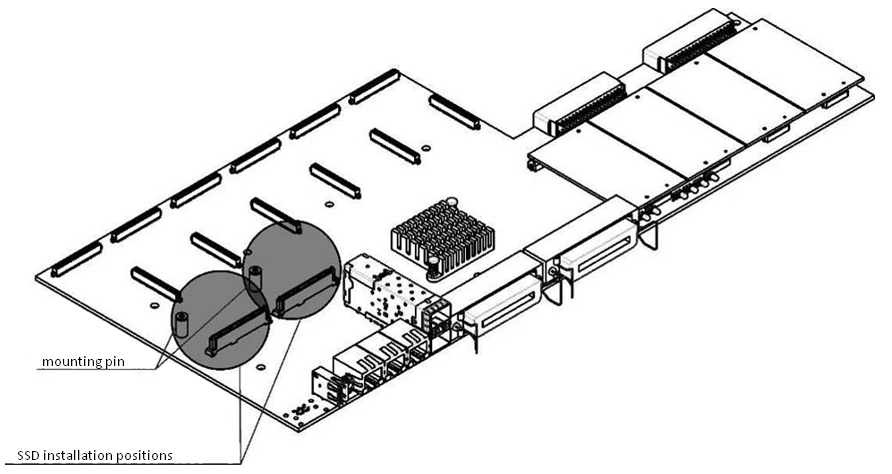 mounting pin

SSD installation positions