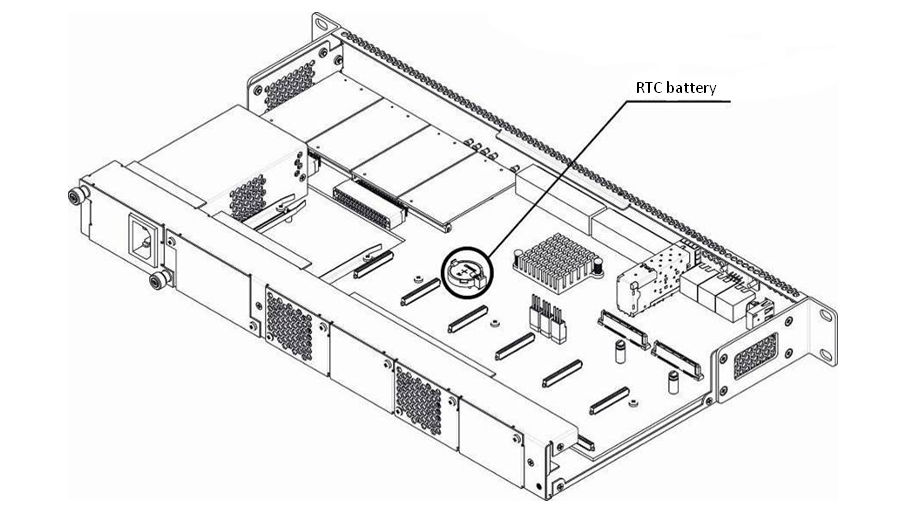 RTC battery